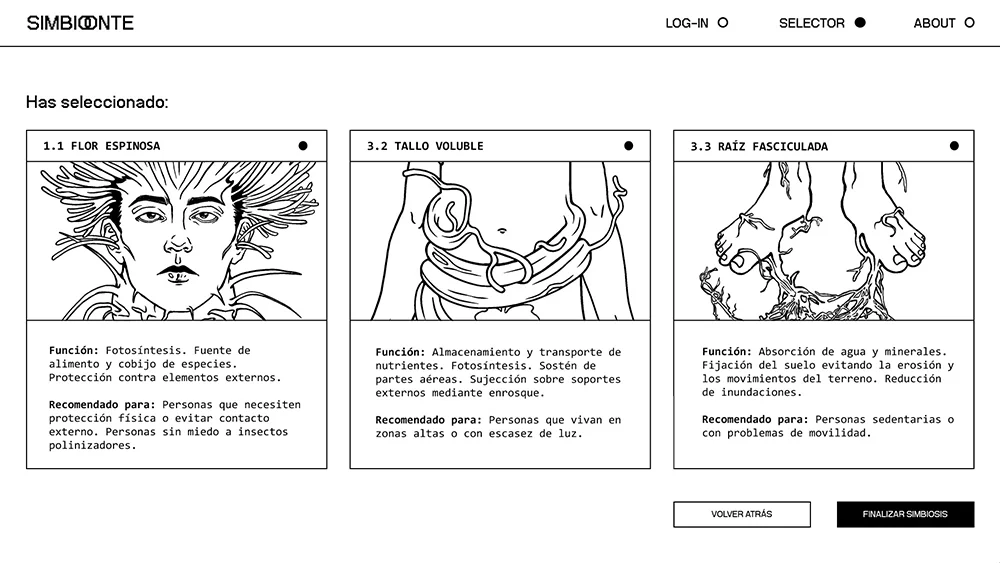 SIMBIOONTE

LOG-IN

SELECTOR

ABOUT

Has seleccionado:

1.1 FLOR ESPINOSA

Función: Fotosíntesis. Fuente de alimento y cobijo de especies. Protección contra elementos externos.

Recomendado para: Personas que necesiten protección física o evitar contacto externo. Personas sin miedo a insectos polinizadores.

3.2 TALLO VOLUBLE

Función: Almacenamiento y transporte de nutrientes. Fotosíntesis. Sostén de partes aéreas. Sujección sobre soportes externos mediante enrosque.

Recomendado para: Personas que vivan en zonas altas o con escasez de luz.

3.3 RAÍZ FASCICULADA

Función: Absorción de agua y minerales. Fijación del suelo evitando la erosión y los movimientos del terreno. Reducción de inundaciones.

Recomendado para: Personas sedentarias o con problemas de movilidad.

VOLVER ATRÁS

FINALIZAR SIMBIOSIS